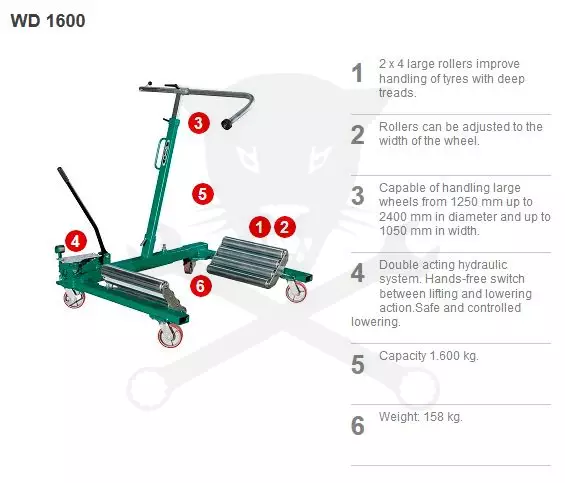 WD 1600

3

5

1 2

4

6

1 2 x 4 large rollers improve handling of tyres with deep treads.

2 Rollers can be adjusted to the width of the wheel.

3 Capable of handling large wheels from 1250 mm up to 2400 mm in diameter and up to 1050 mm in width.

4 Double acting hydraulic system. Hands-free switch between lifting and lowering action.Safe and controlled lowering.

5 Capacity 1.600 kg.

6 Weight: 158 kg.