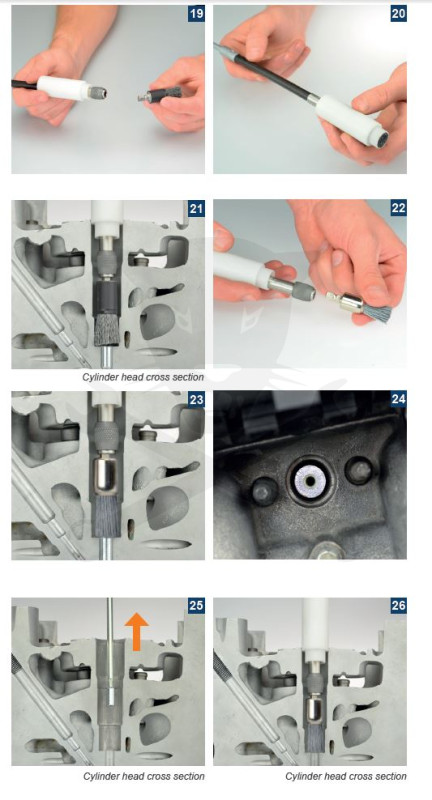 19

20

21

22

Cylinder head cross section

23

24

25

26

Cylinder head cross section

Cylinder head cross section