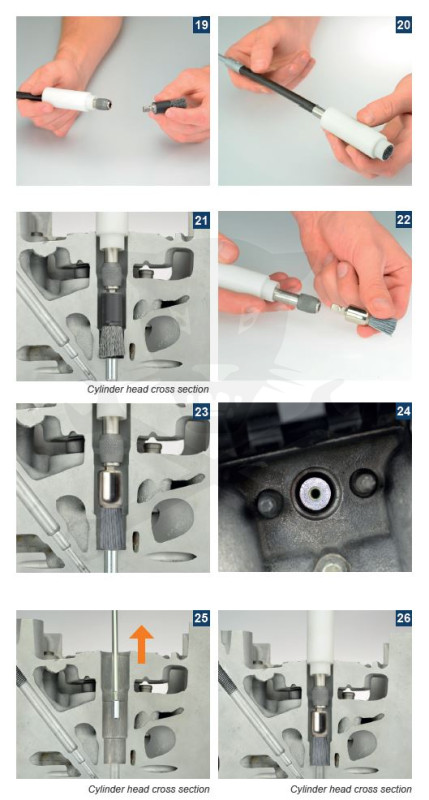 19

20

21

22

Cylinder head cross section

23

24

25

26

Cylinder head cross section

Cylinder head cross section