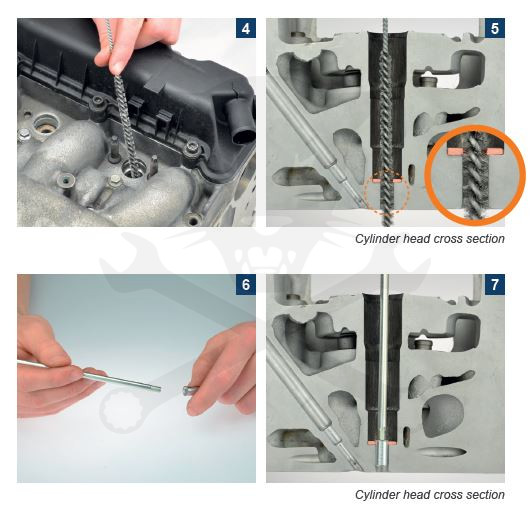 4

5

Cylinder head cross section

6

7

Cylinder head cross section