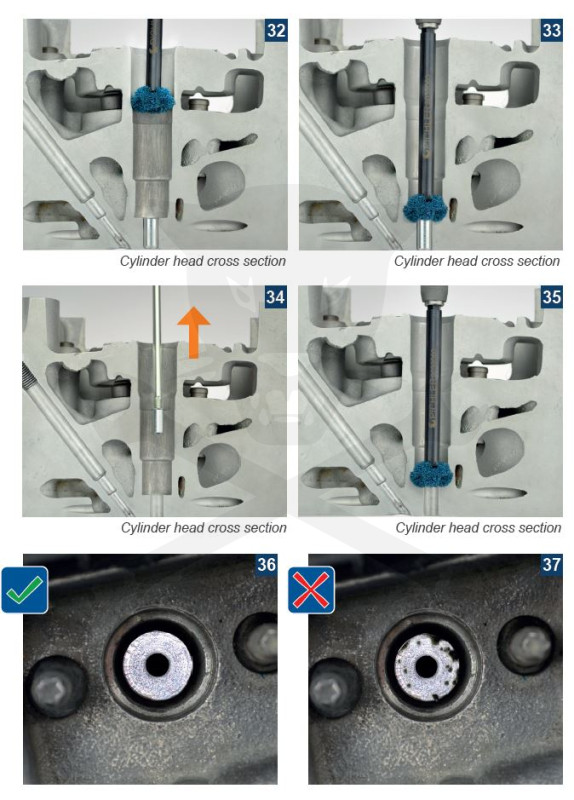 32

Cylinder head cross section

33

Cylinder head cross section

34

Cylinder head cross section

35

Cylinder head cross section

36

37