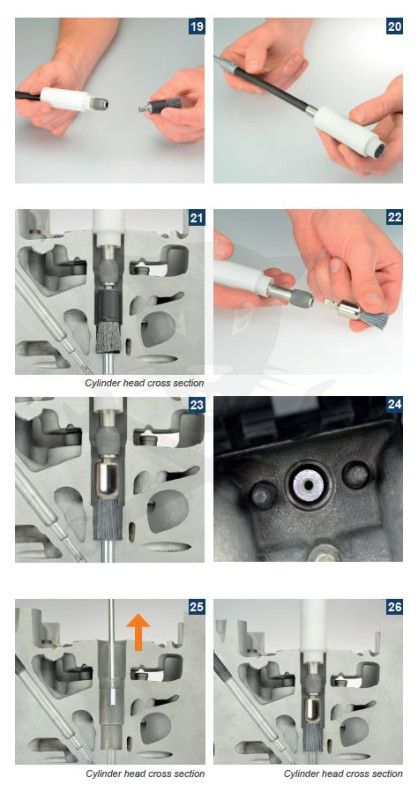 19

20

21

22

Cylinder head cross section

23

24

25

26

Cylinder head cross section

Cylinder head cross section